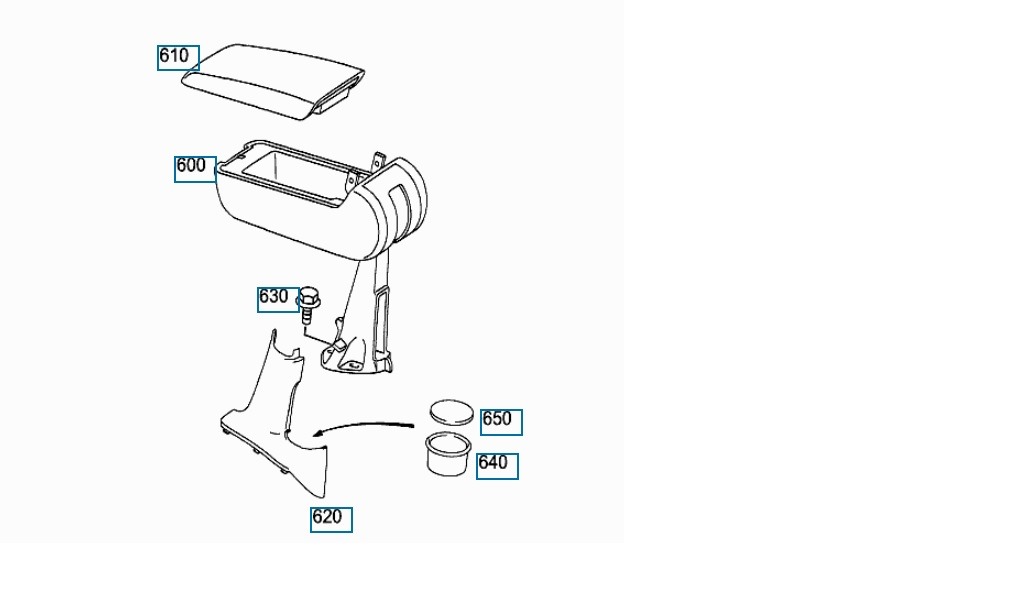 610

600

630

650

640

620